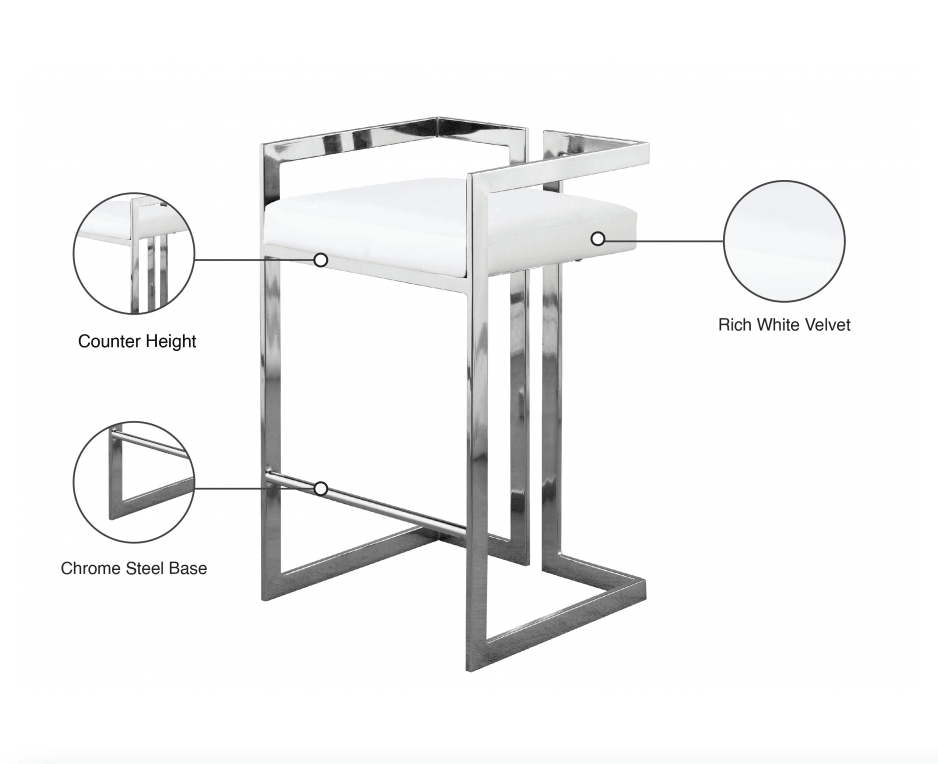 Counter Height

Rich White Velvet

Chrome Steel Base