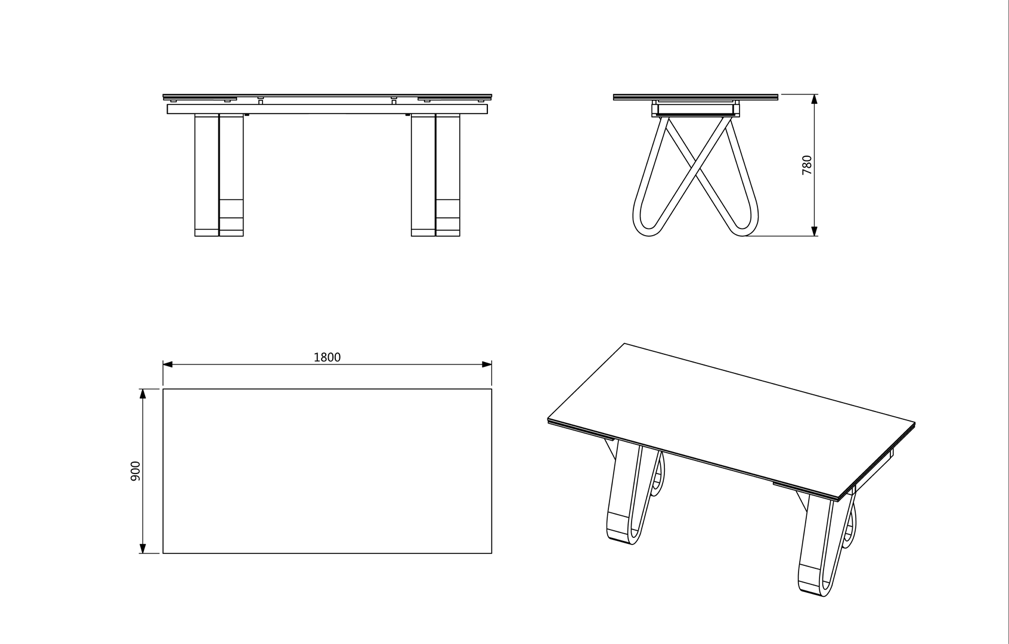 780

1800

900