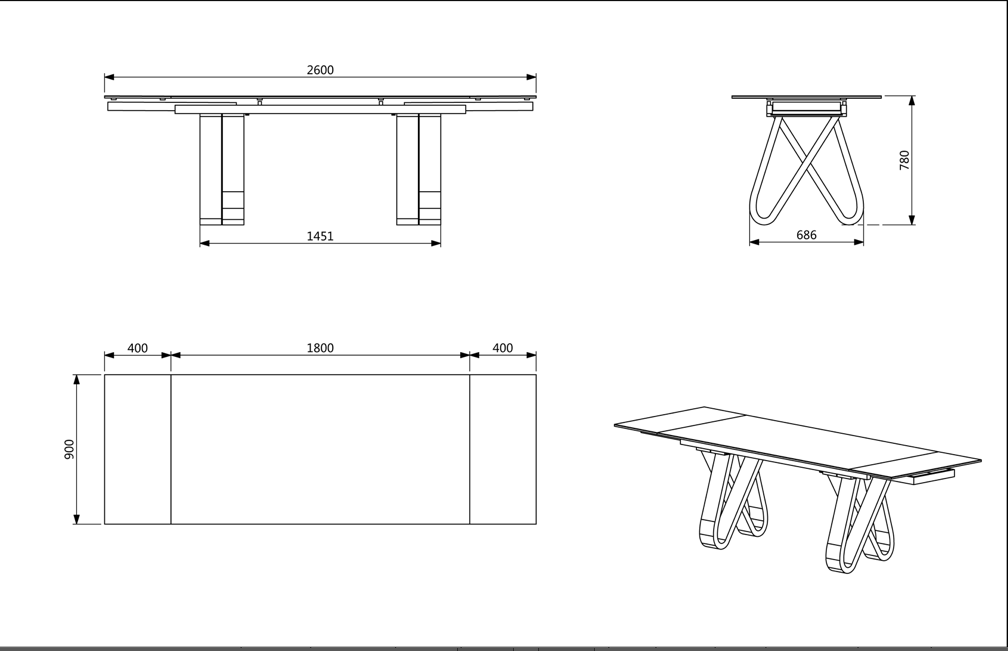 2600

1451

780

686

400

1800

400

900