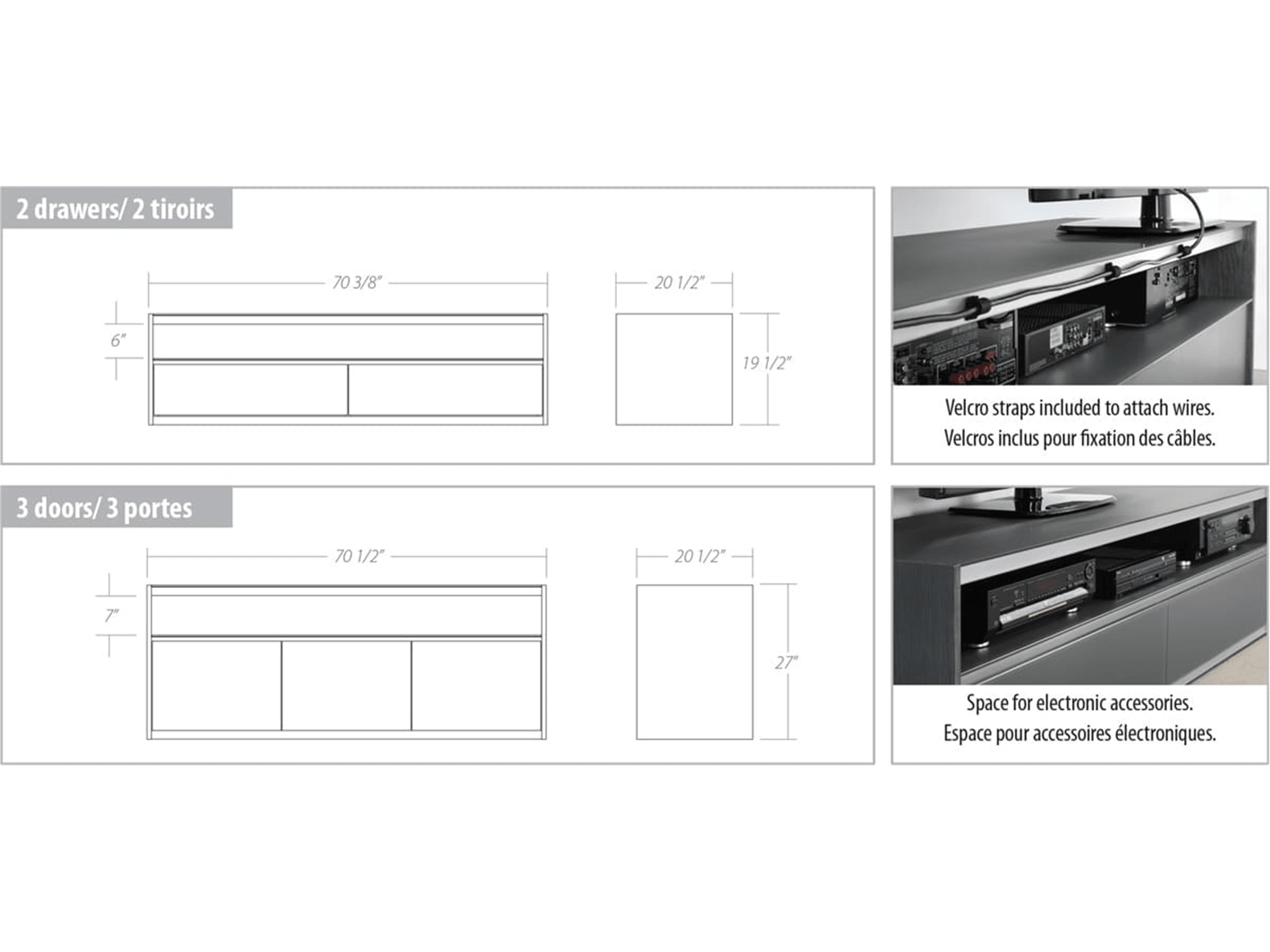 2 drawers/ 2 tiroirs

70 3/8″

6″

20 1/2″

19 1/2″

Velcro straps included to attach wires.
Velcros inclus pour fixation des câbles.

3 doors/ 3 portes

70 1/2″

7″

20 1/2″

27″

Space for electronic accessories.
Espace pour accessoires électroniques.